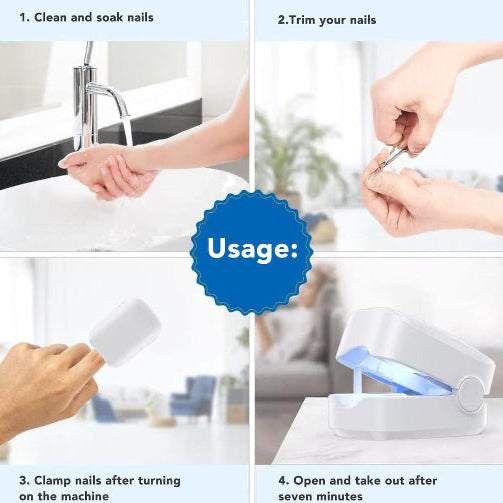 1. Clean and soak nails

2.Trim your nails

Usage:

3. Clamp nails after turning on the machine

4. Open and take out after seven minutes